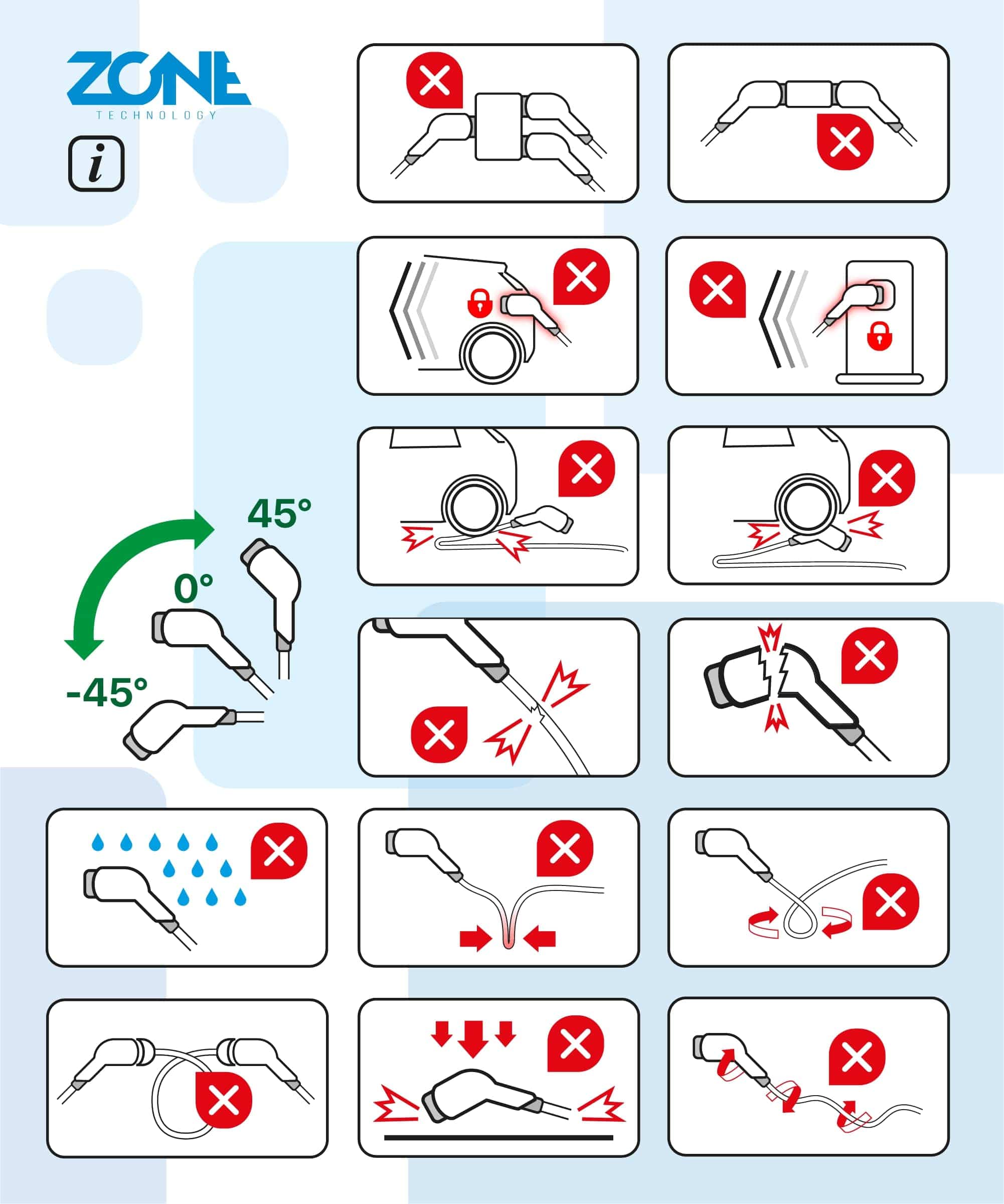 ZONE
TECHNOLOGY

i

45°
0°
-45°